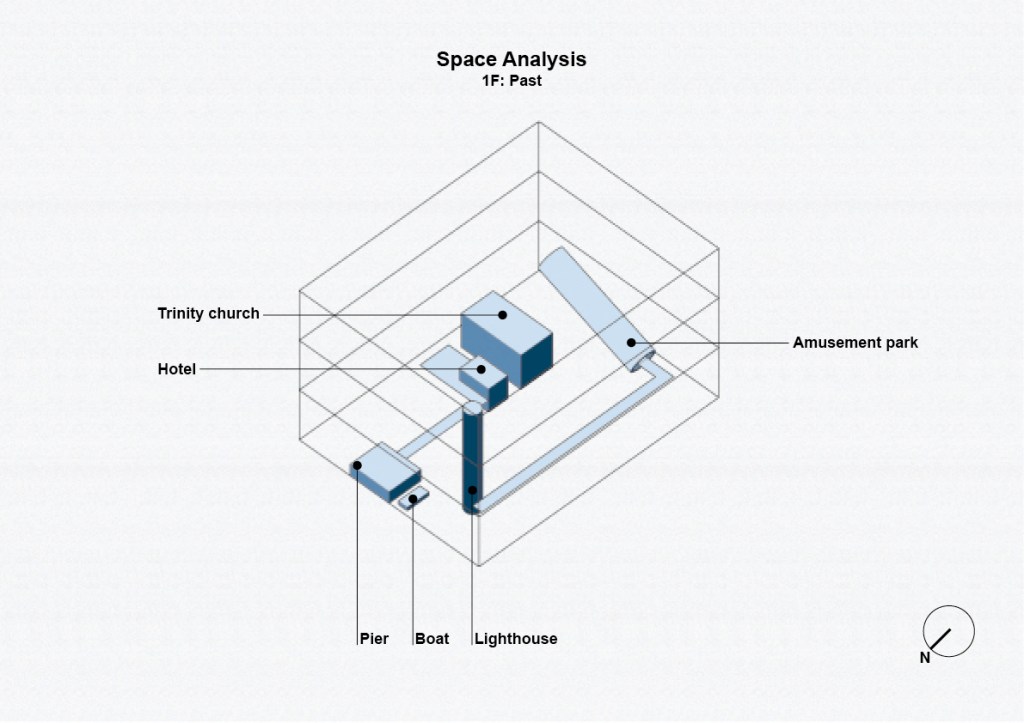 Space Analysis
1F: Past

Trinity church

Hotel

Amusement park

Pier

Boat

Lighthouse

N